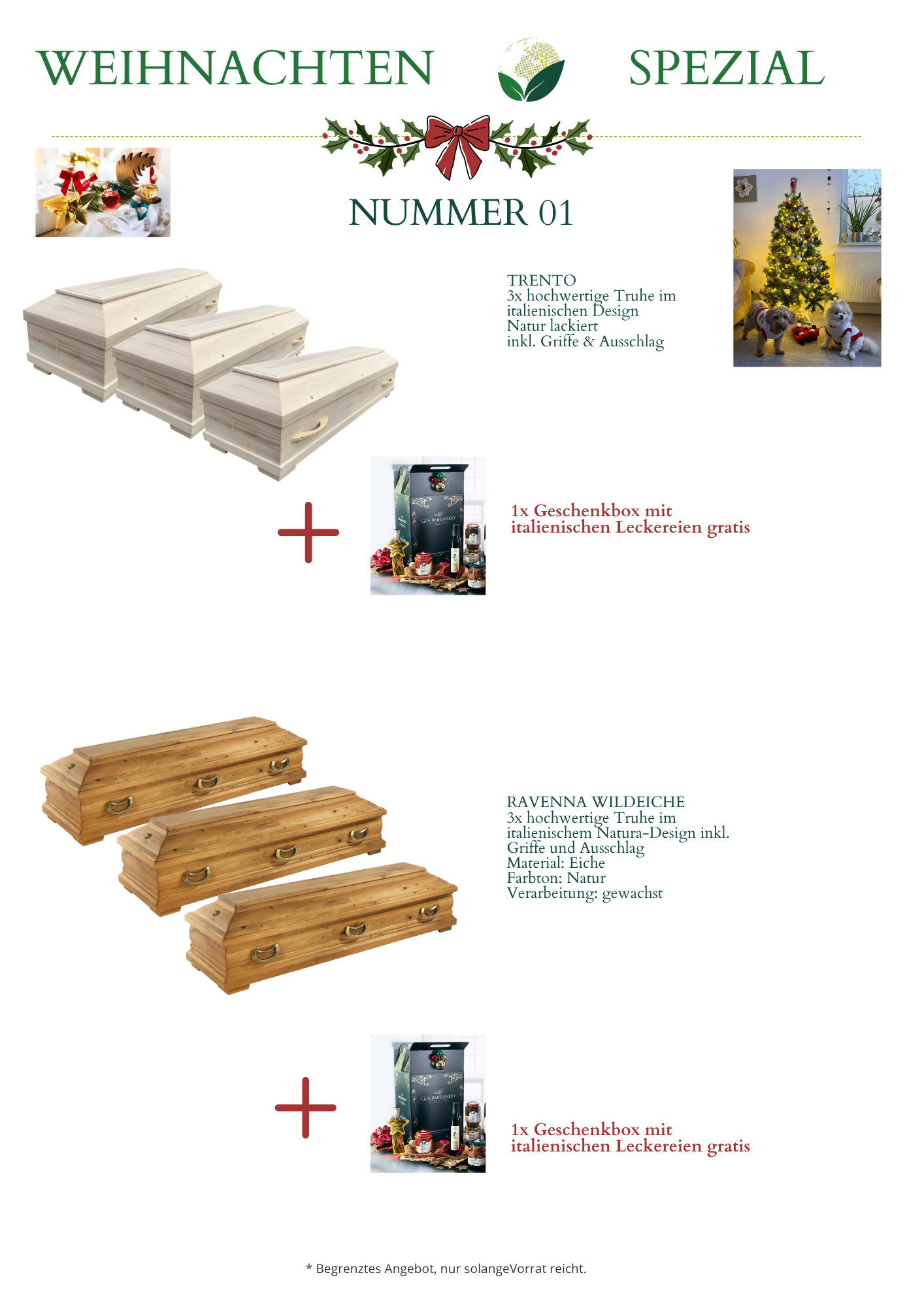 WEIHNACHTEN SPEZIAL

NUMMER 01

TRENTO
3x hochwertige Truhe im italienischen Design
Natur lackiert
inkl. Griffe & Ausschlag

GOURMERANDO

1x Geschenkbox mit italienischen Leckereien gratis

RAVENNA WILDEICHE
3x hochwertige Truhe im italienischem Natura-Design inkl. Griffe und Ausschlag
Material: Eiche
Farbton: Natur
Verarbeitung: gewachst

GOURMERANDO

1x Geschenkbox mit italienischen Leckereien gratis

* Begrenztes Angebot, nur solangeVorrat reicht.