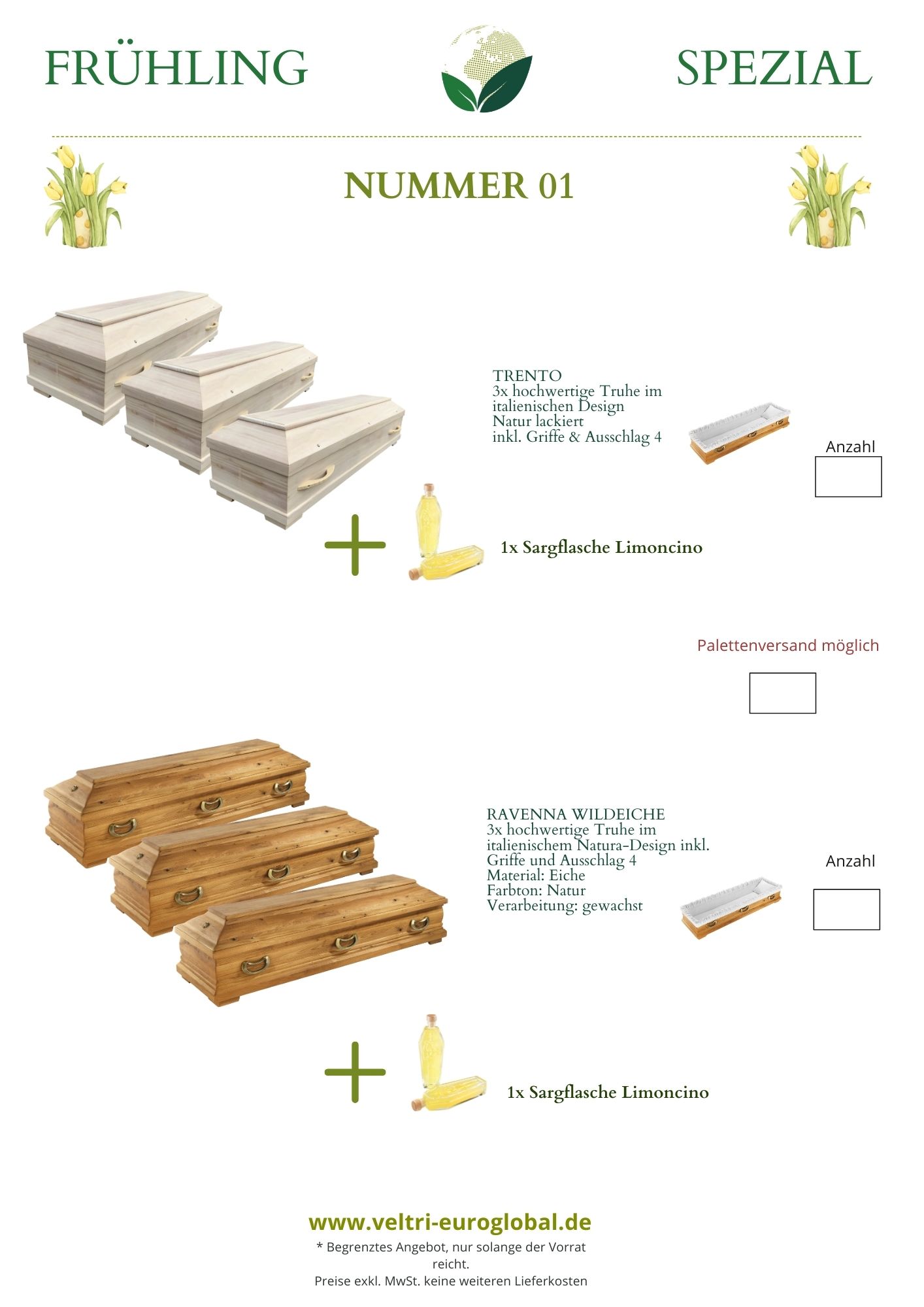 FRÜHLING SPEZIAL

NUMMER 01

TRENTO
3x hochwertige Truhe im italienischen Design
Natur lackiert
inkl. Griffe & Ausschlag 4

Anzahl

1x Sargflasche Limoncino

Palettenversand möglich

RAVENNA WILDEICHE
3x hochwertige Truhe im italienischem Natura-Design inkl. Griffe und Ausschlag 4
Material: Eiche
Farbton: Natur
Verarbeitung: gewachst

Anzahl

1x Sargflasche Limoncino

www.veltri-euroglobal.de
* Begrenztes Angebot, nur solange der Vorrat reicht.
Preise exkl. MwSt. keine weiteren Lieferkosten